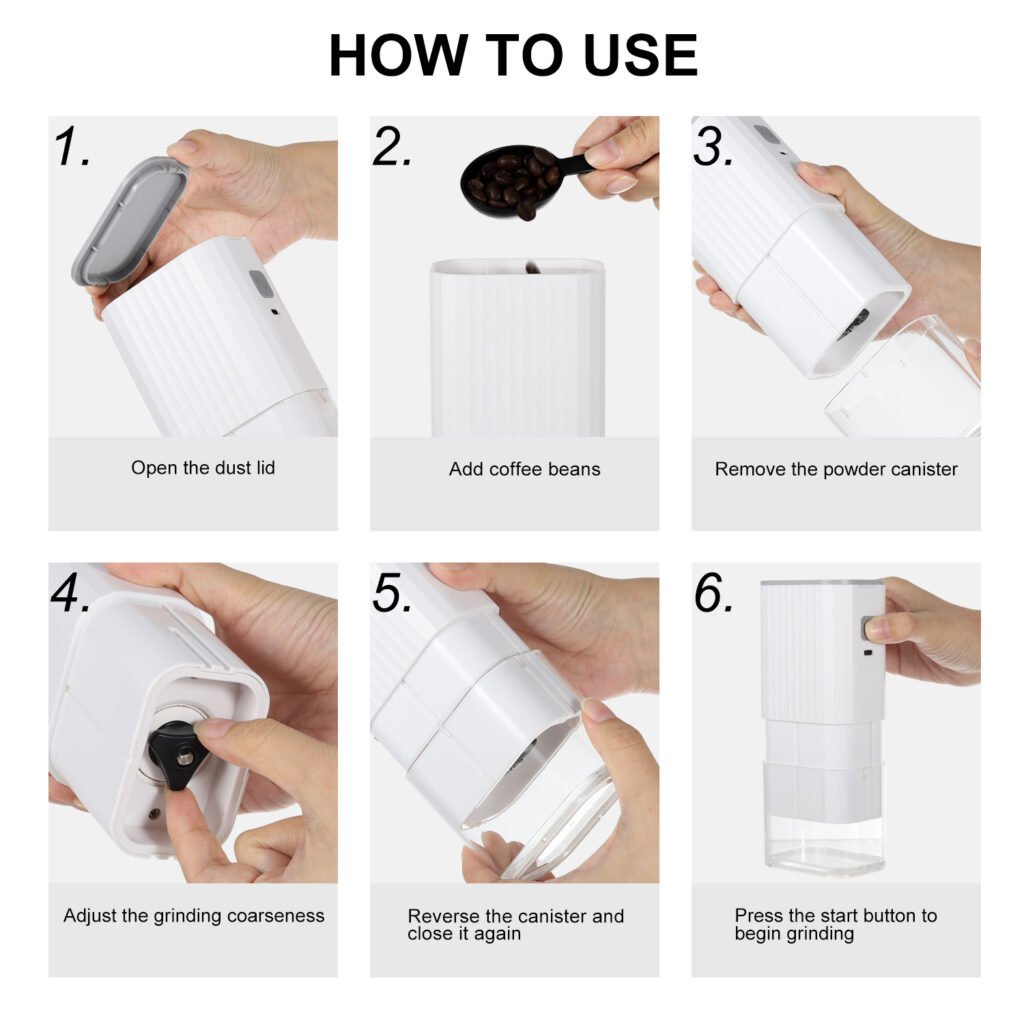 HOW TO USE

1.

Open the dust lid

2.

Add coffee beans

3.

Remove the powder canister

4.

Adjust the grinding coarseness

5.

Reverse the canister and close it again

6.

Press the start button to begin grinding